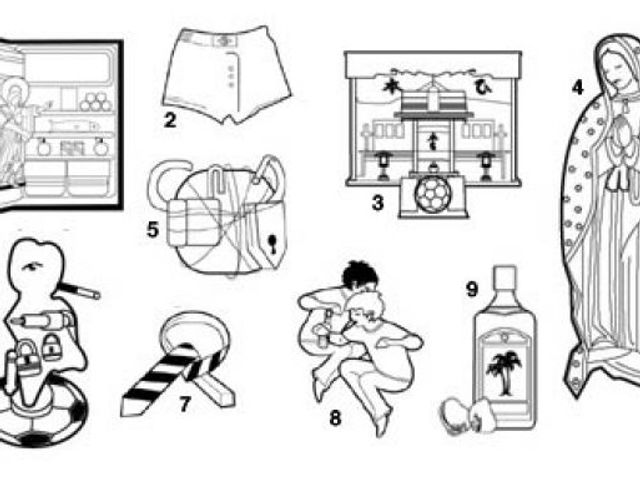 2

3

4

5

7

8

9